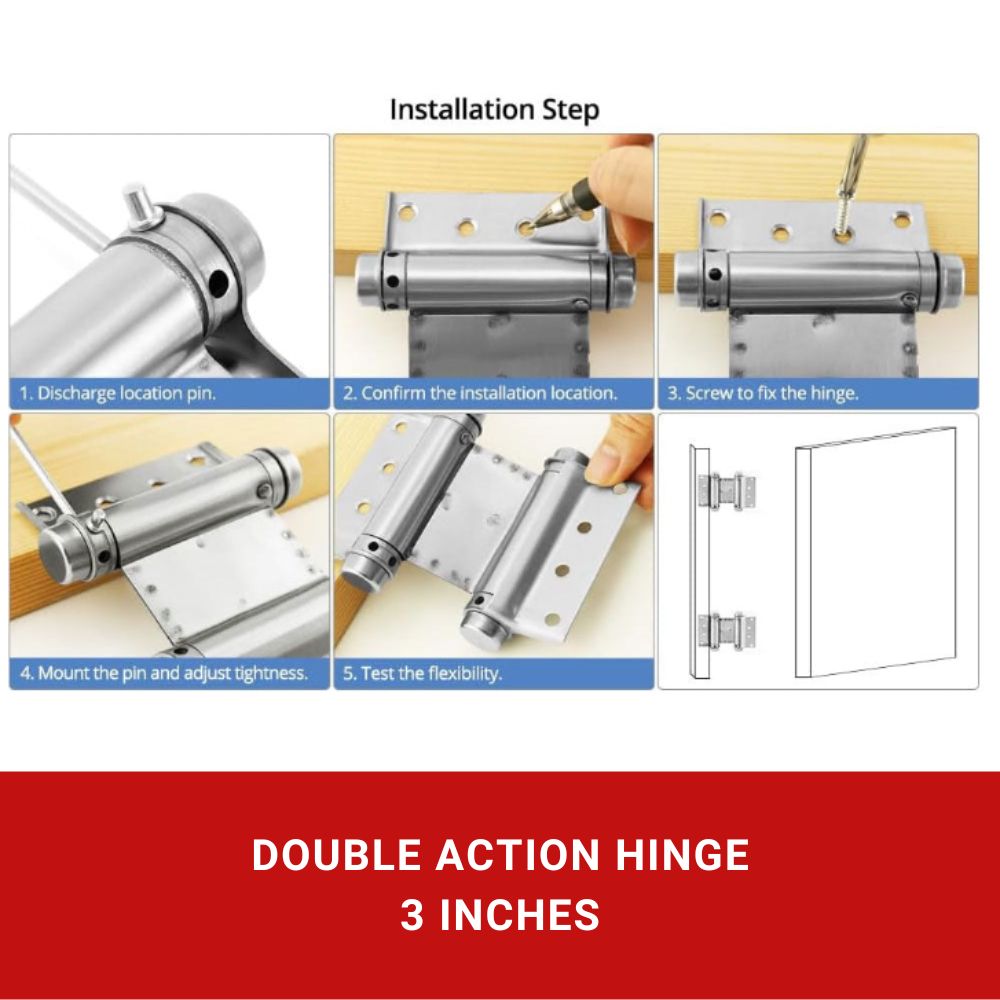 Installation Step

1. Discharge location pin.

2. Confirm the installation location.

3. Screw to fix the hinge.

4. Mount the pin and adjust tightness.

5. Test the flexibility.

DOUBLE ACTION HINGE
3 INCHES