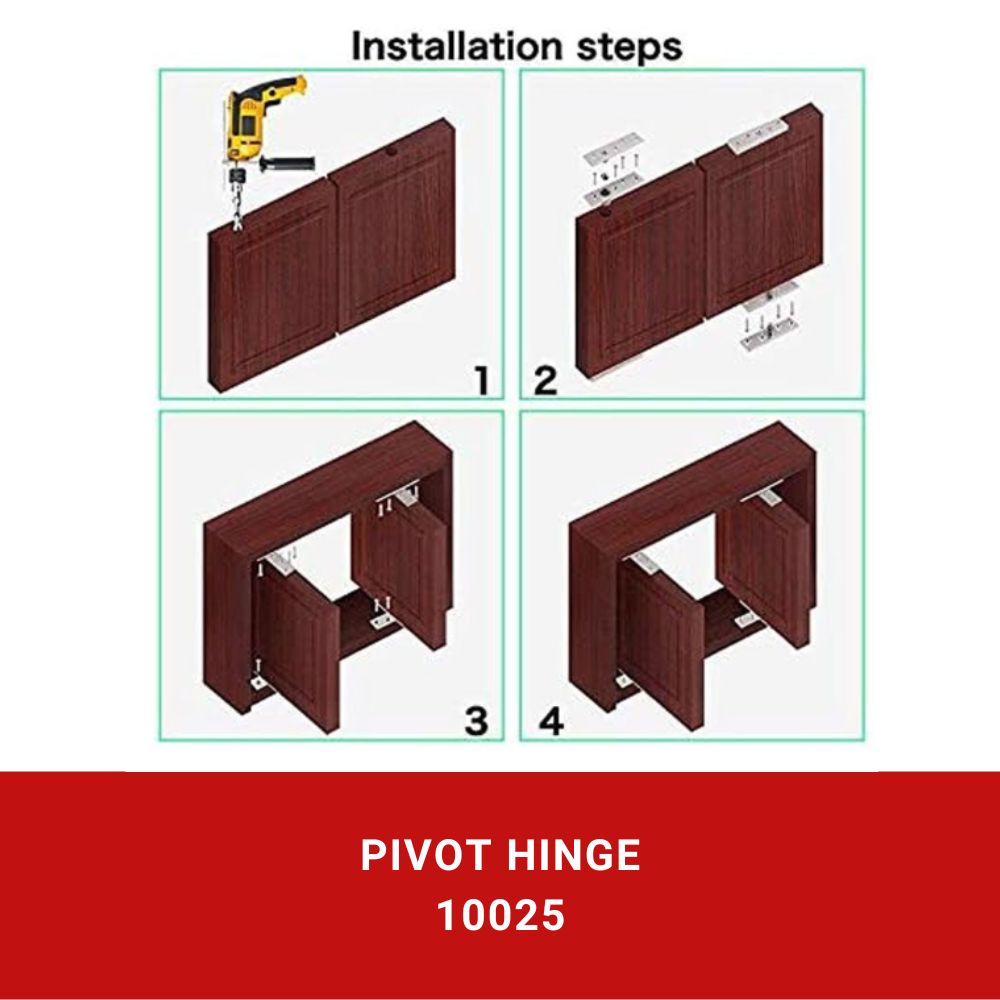 Installation steps

1

2

3

4

PIVOT HINGE
10025