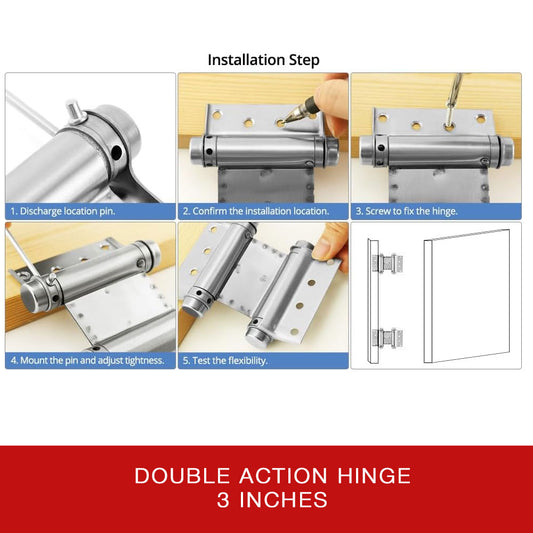 Installation Step

1. Discharge location pin.

2. Confirm the installation location.

3. Screw to fix the hinge.

4. Mount the pin and adjust tightness.

5. Test the flexibility.

DOUBLE ACTION HINGE
3 INCHES