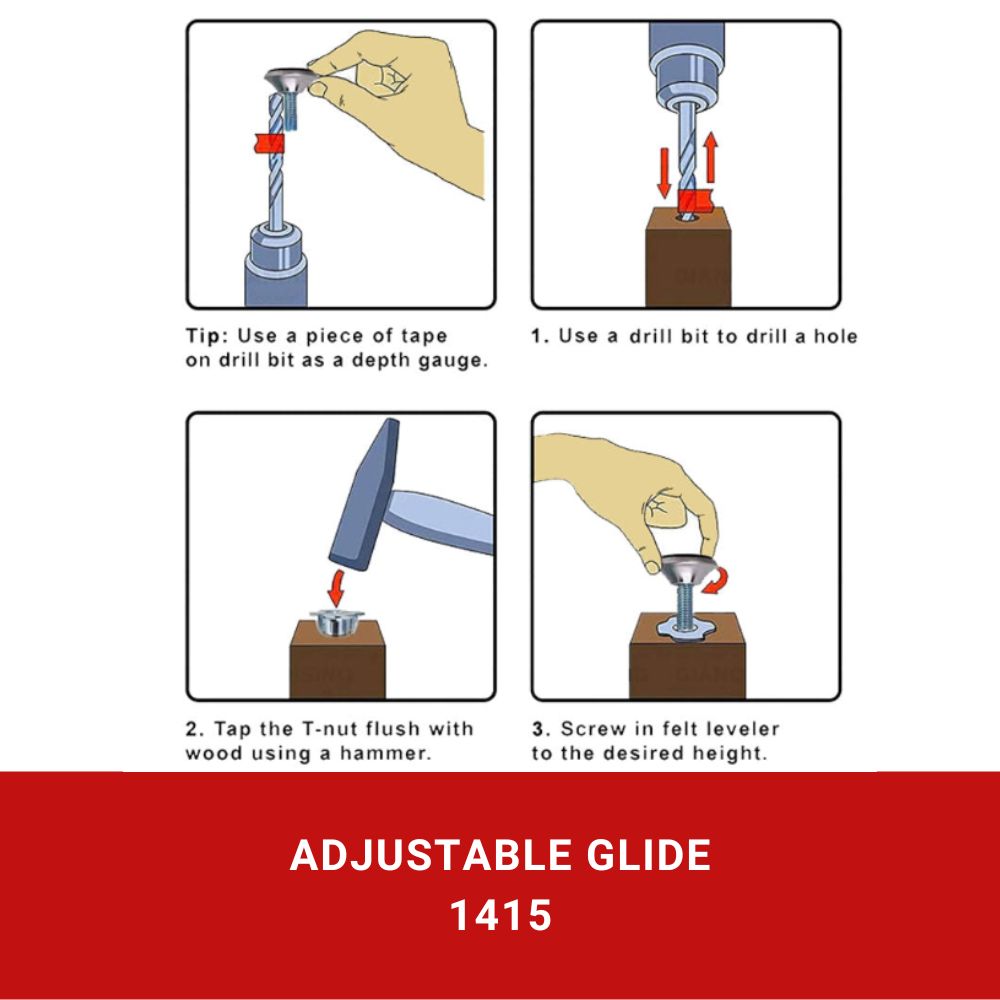 Tip: Use a piece of tape on drill bit as a depth gauge.

1. Use a drill bit to drill a hole

2. Tap the T-nut flush with wood using a hammer.

3. Screw in felt leveler to the desired height.

ADJUSTABLE GLIDE
1415