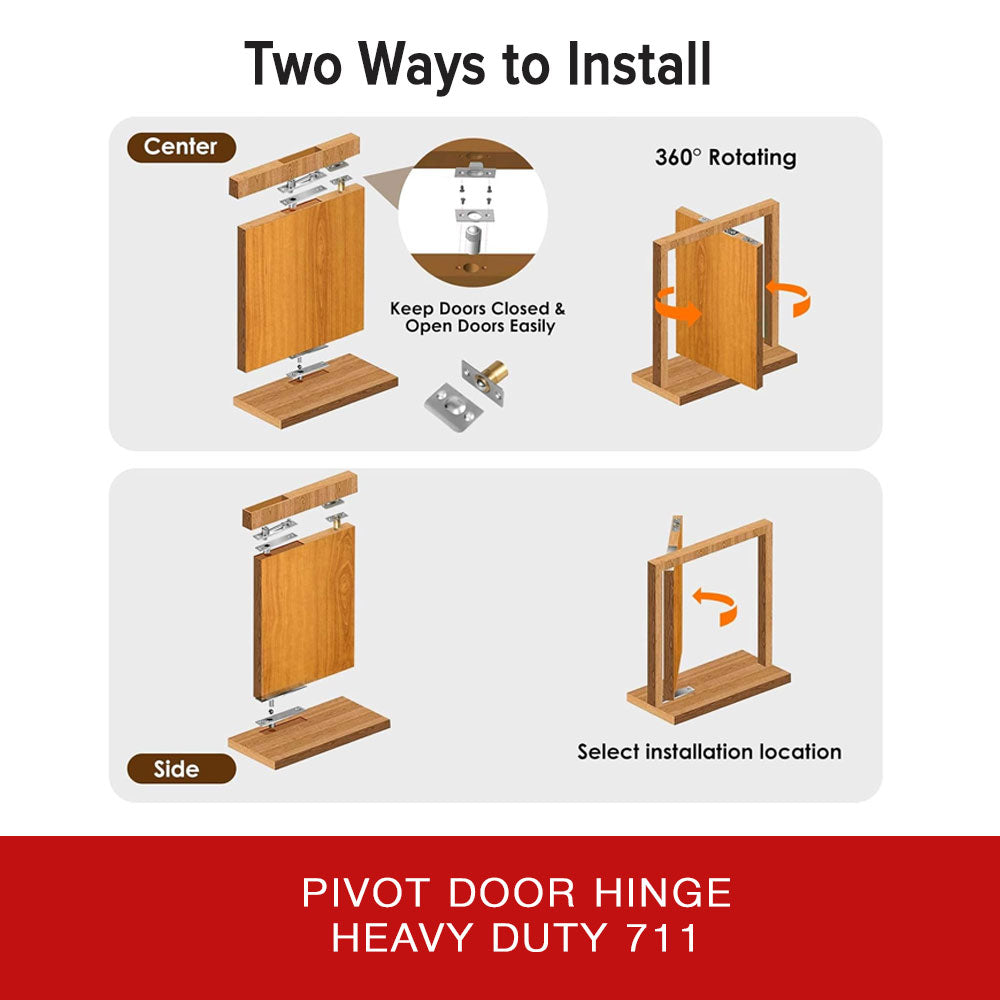 Two Ways to Install

Center

Keep Doors Closed & Open Doors Easily

360° Rotating

Side

Select installation location

PIVOT DOOR HINGE
HEAVY DUTY 711